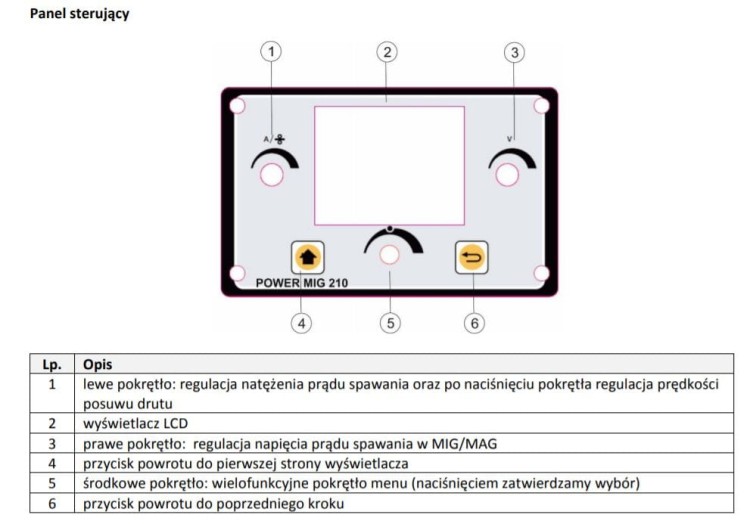 Panel sterujący

1 2 3

A/

V

POWER MIG 210

4 5 6

| Lp. | Opis |
|---|---|
| 1 | lewe pokrętło: regulacja natężenia prądu spawania oraz po naciśnięciu pokrętła regulacja prędkości posuwu drutu |
| 2 | wyświetlacz LCD |
| 3 | prawe pokrętło: regulacja napięcia prądu spawania w MIG/MAG |
| 4 | przycisk powrotu do pierwszej strony wyświetlacza |
| 5 | środkowe pokrętło: wielofunkcyjne pokrętło menu (naciśnięciem zatwierdzamy wybór) |
| 6 | przycisk powrotu do poprzedniego kroku |