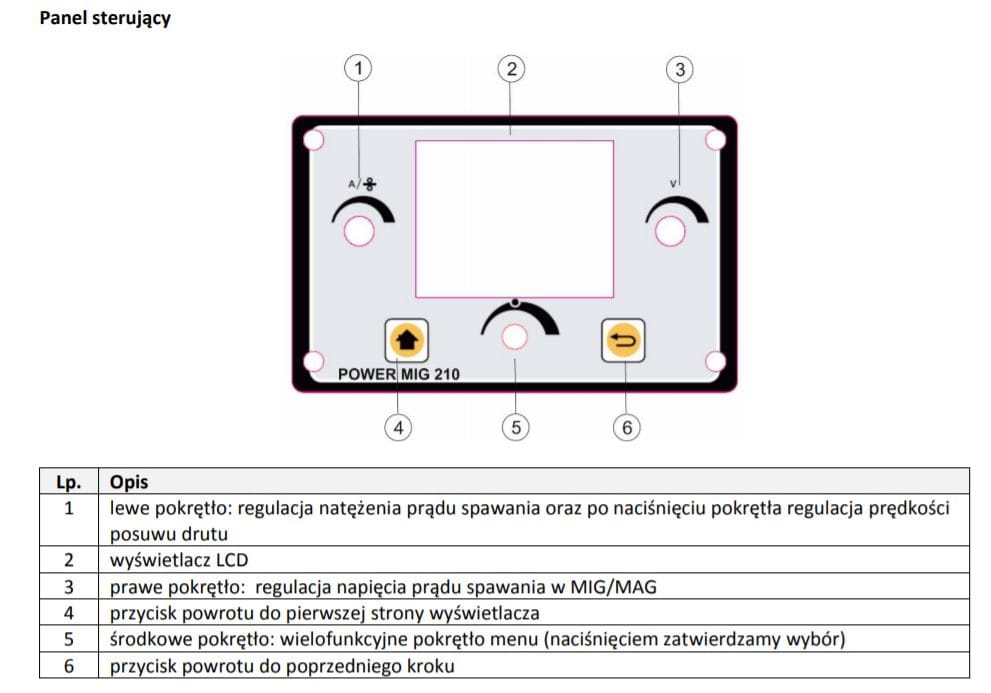 Panel sterujący

1 2 3

A/

V

POWER MIG 210

4 5 6

| Lp. | Opis |
|---|---|
| 1 | lewe pokrętło: regulacja natężenia prądu spawania oraz po naciśnięciu pokrętła regulacja prędkości posuwu drutu |
| 2 | wyświetlacz LCD |
| 3 | prawe pokrętło: regulacja napięcia prądu spawania w MIG/MAG |
| 4 | przycisk powrotu do pierwszej strony wyświetlacza |
| 5 | środkowe pokrętło: wielofunkcyjne pokrętło menu (naciśnięciem zatwierdzamy wybór) |
| 6 | przycisk powrotu do poprzedniego kroku |